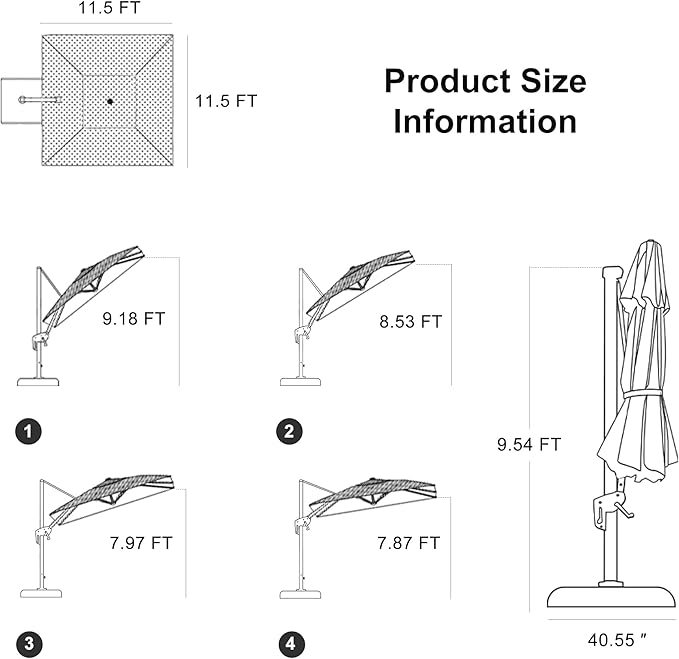 11.5 FT

11.5 FT

Product Size Information

9.18 FT

1

8.53 FT

2

7.97 FT

3

7.87 FT

4

9.54 FT

40.55 ″