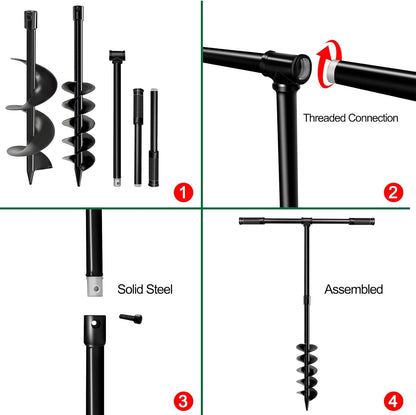 1

Threaded Connection

2

Solid Steel

3

Assembled

4