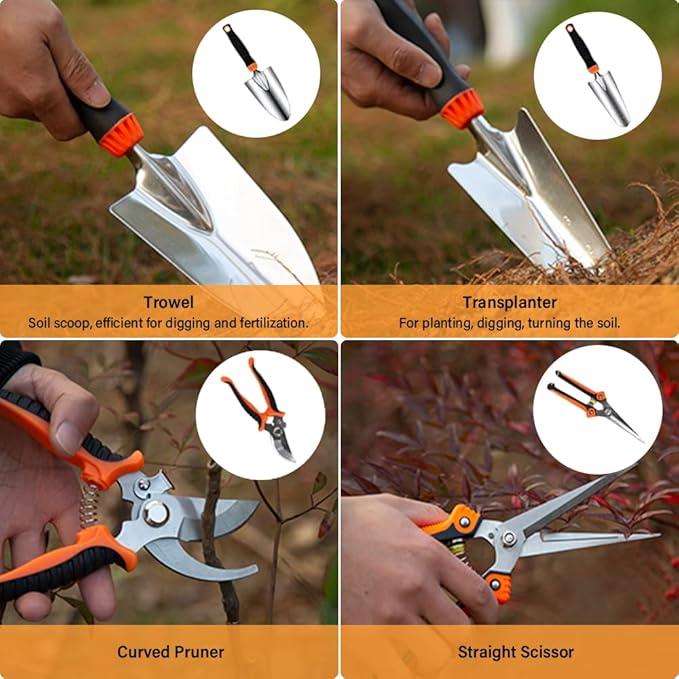 Trowel
Soil scoop, efficient for digging and fertilization.

Transplanter
For planting, digging, turning the soil.

Curved Pruner

Straight Scissor