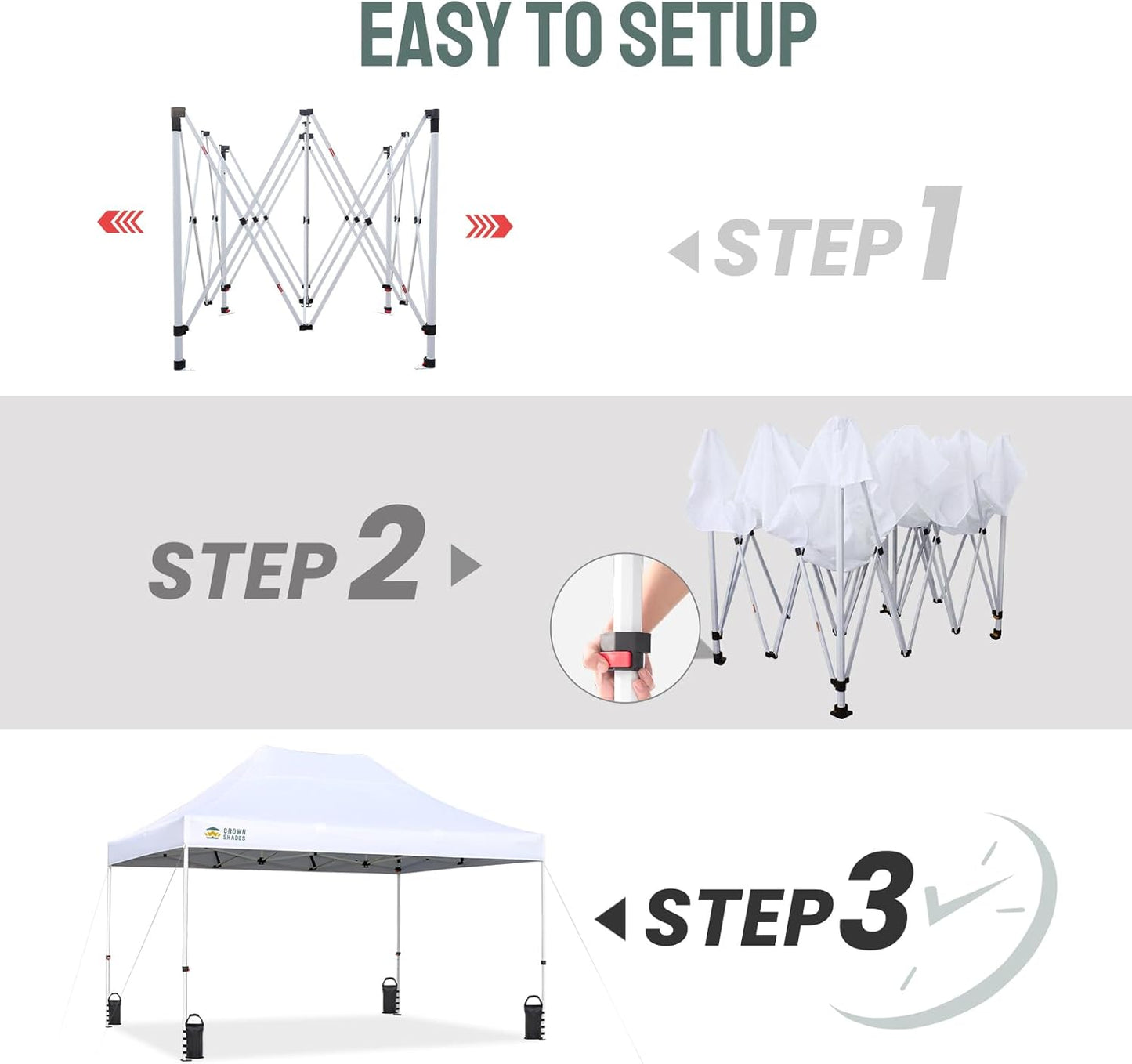 EASY TO SETUP

STEP 1

STEP 2

CROWN SHADES

STEP 3