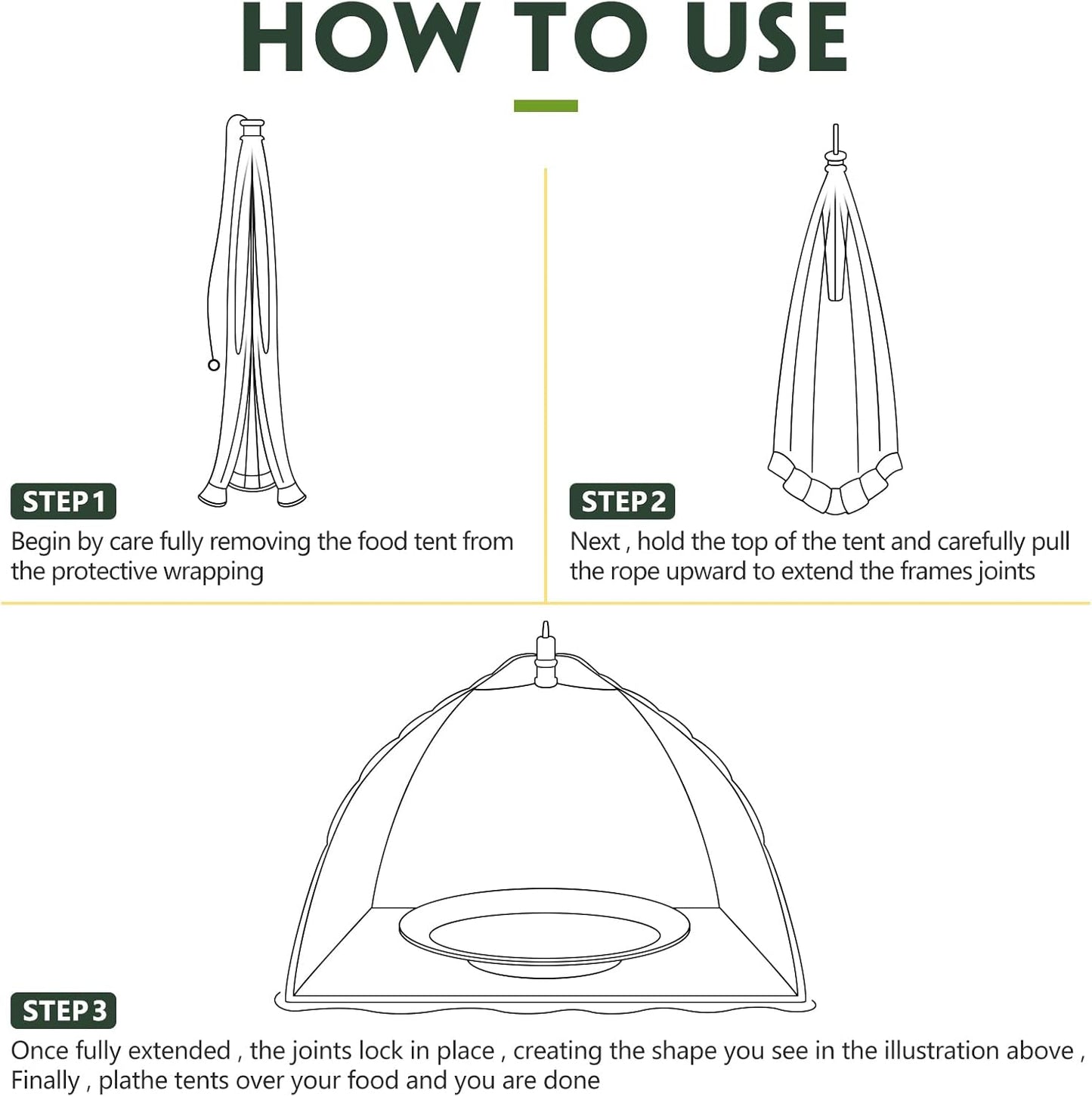 HOW TO USE

STEP 1

Begin by care fully removing the food tent from the protective wrapping

STEP 2

Next , hold the top of the tent and carefully pull the rope upward to extend the frames joints

STEP 3

Once fully extended , the joints lock in place , creating the shape you see in the illustration above , Finally , plathe tents over your food and you are done