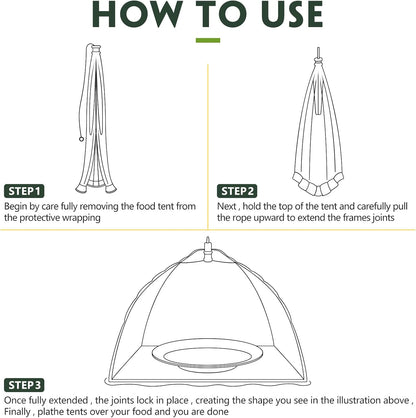 HOW TO USE

STEP 1
Begin by care fully removing the food tent from the protective wrapping

STEP 2
Next , hold the top of the tent and carefully pull the rope upward to extend the frames joints

STEP 3
Once fully extended , the joints lock in place , creating the shape you see in the illustration above , Finally , plathe tents over your food and you are done