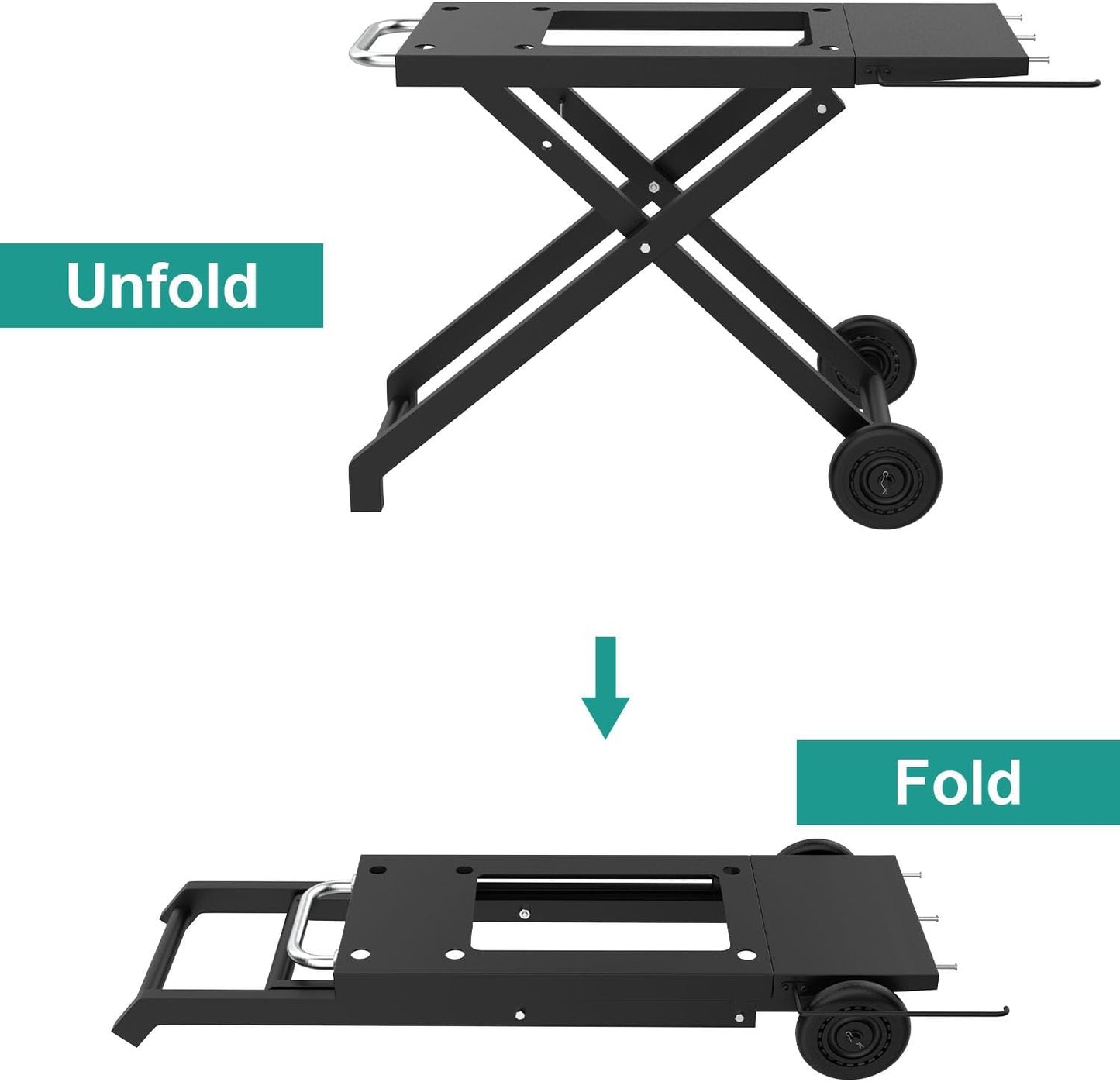 Unfold

Fold