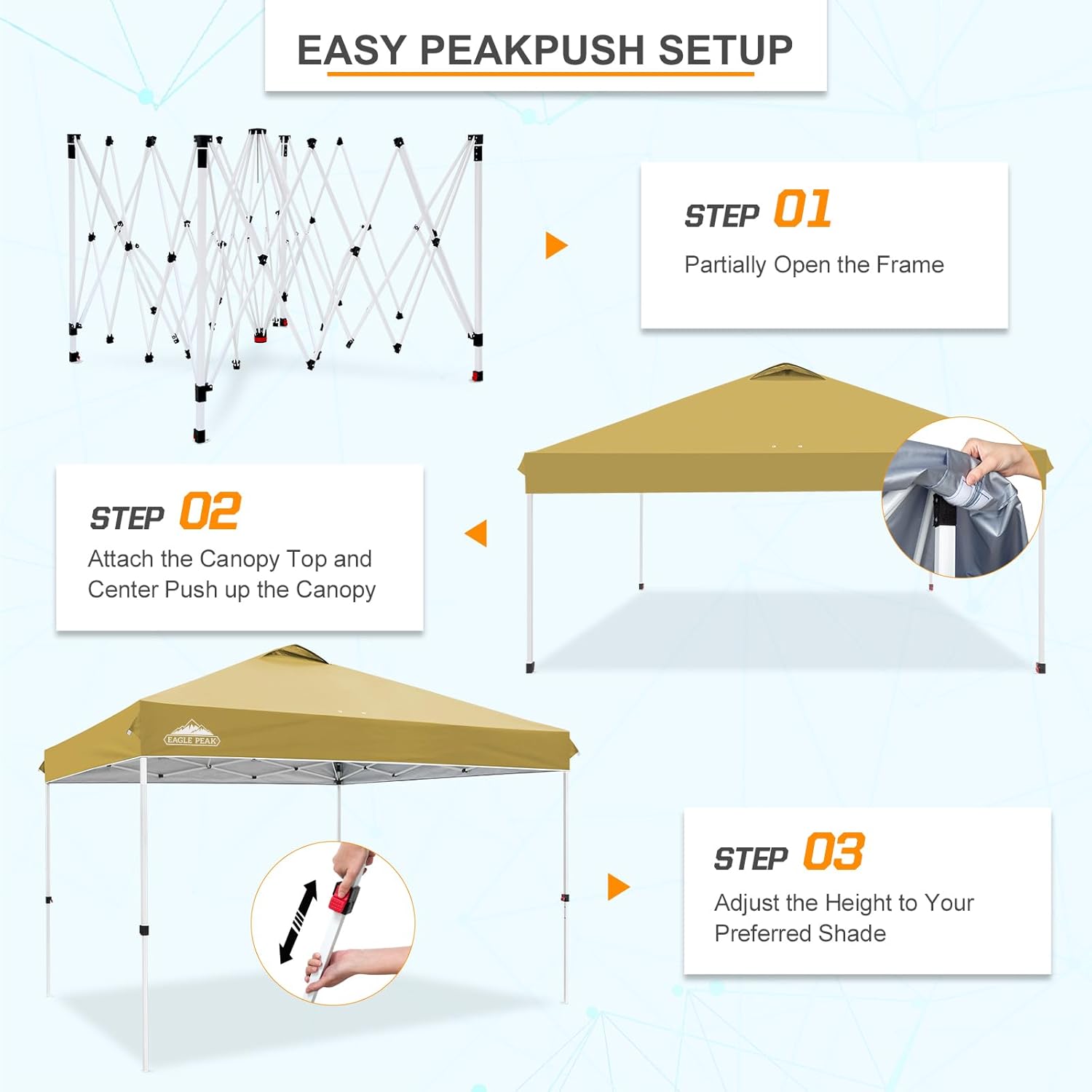 EASY PEAKPUSH SETUP

STEP 01
Partially Open the Frame

STEP 02
Attach the Canopy Top and Center Push up the Canopy

EAGLE PEAK

STEP 03
Adjust the Height to Your Preferred Shade