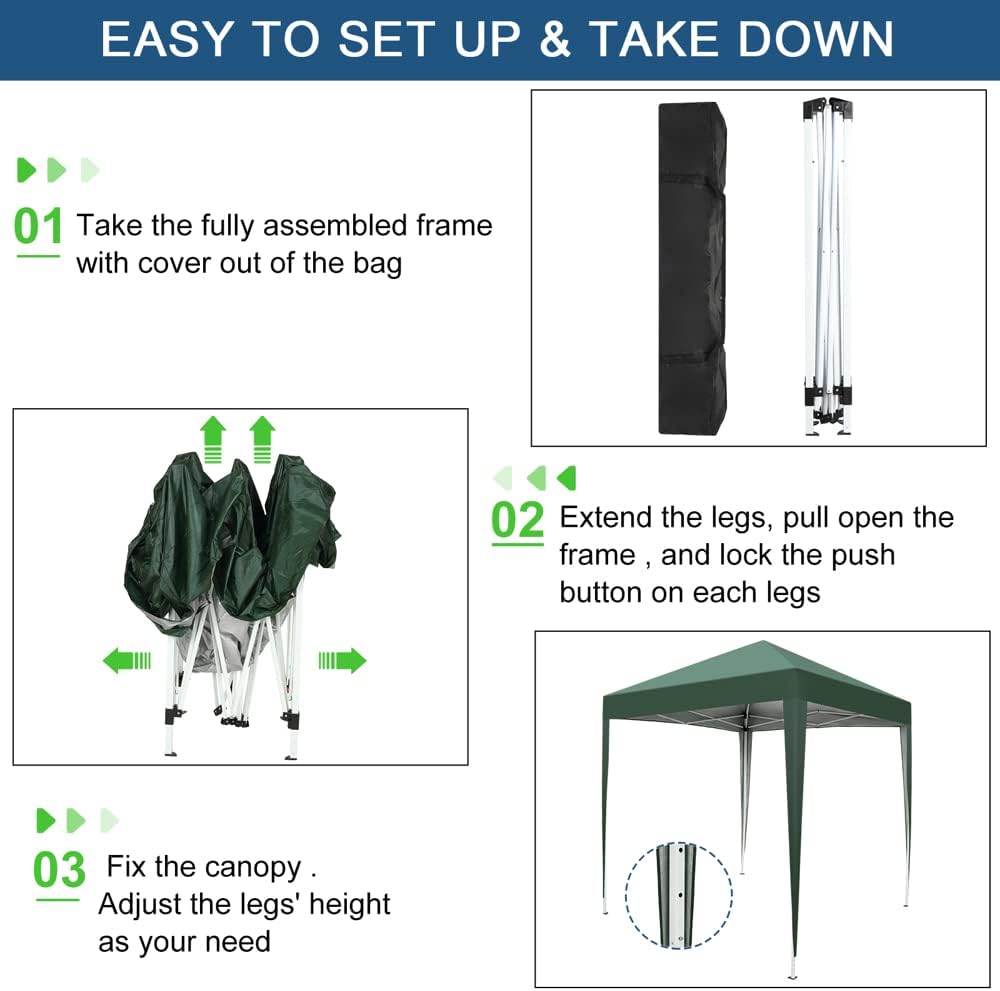 EASY TO SET UP & TAKE DOWN

01 Take the fully assembled frame with cover out of the bag

02 Extend the legs, pull open the frame , and lock the push button on each legs

03 Fix the canopy . Adjust the legs' height as your need