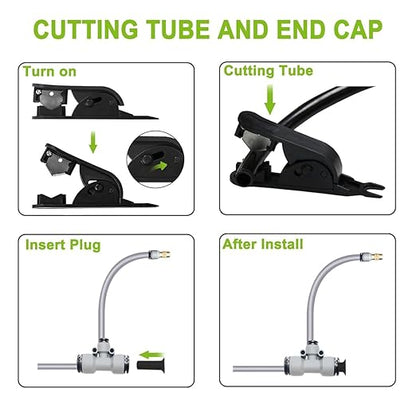 CUTTING TUBE AND END CAP

Turn on

Cutting Tube

Insert Plug

After Install