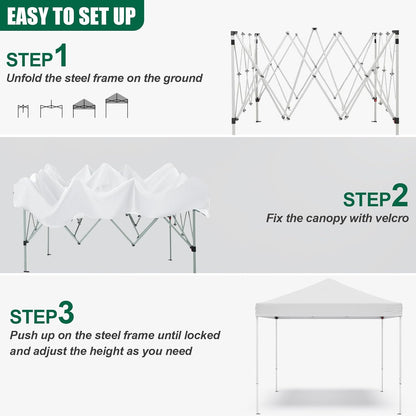 EASY TO SET UP

STEP1
Unfold the steel frame on the ground

STEP2
Fix the canopy with velcro

STEP3
Push up on the steel frame until locked and adjust the height as you need