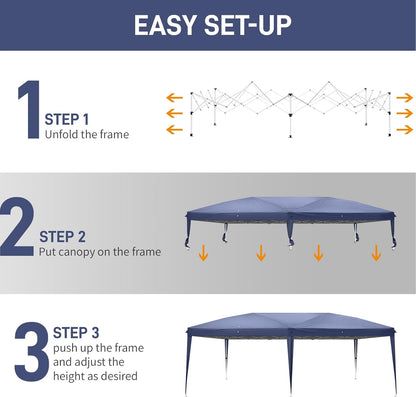 EASY SET-UP

1 STEP 1
Unfold the frame

2 STEP 2
Put canopy on the frame

3 STEP 3
push up the frame and adjust the height as desired