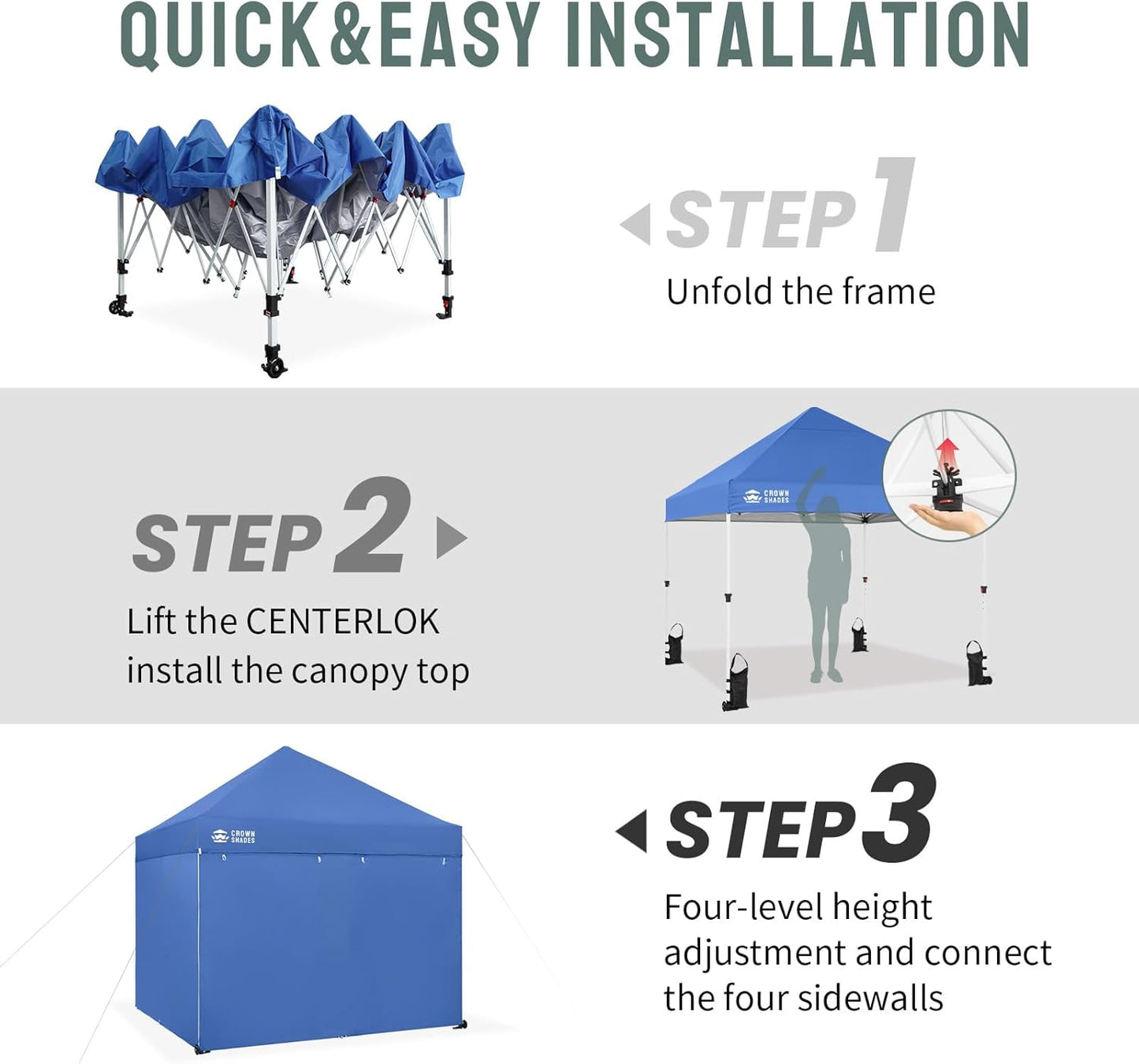 QUICK&EASY INSTALLATION

STEP 1
Unfold the frame

STEP 2
Lift the CENTERLOK install the canopy top

CROWN SHADES

STEP 3
Four-level height adjustment and connect the four sidewalls

CROWN SHADES