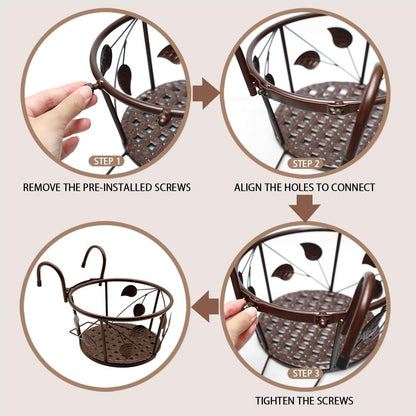 STEP 1

REMOVE THE PRE-INSTALLED SCREWS

STEP 2

ALIGN THE HOLES TO CONNECT

STEP 3

TIGHTEN THE SCREWS