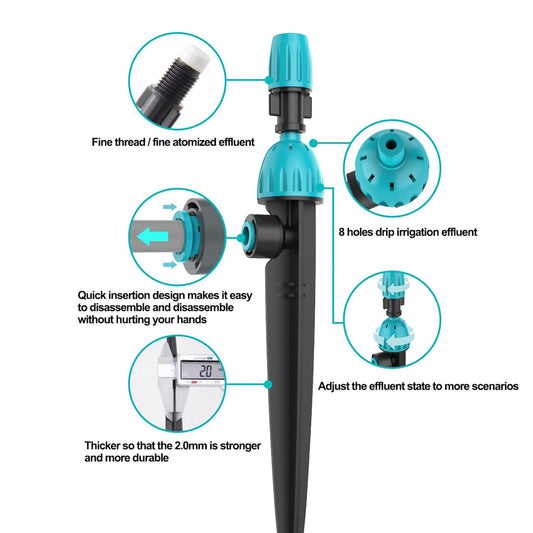 Fine thread / fine atomized effluent

8 holes drip irrigation effluent

Quick insertion design makes it easy to disassemble and disassemble without hurting your hands

20

Adjust the effluent state to more scenarios

Thicker so that the 2.0mm is stronger and more durable