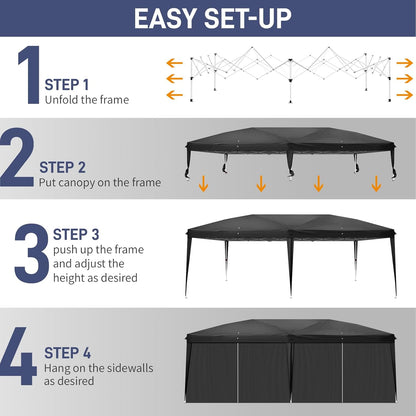 EASY SET-UP

1
STEP 1
Unfold the frame

2
STEP 2
Put canopy on the frame

3
STEP 3
push up the frame and adjust the height as desired

4
STEP 4
Hang on the sidewalls as desired