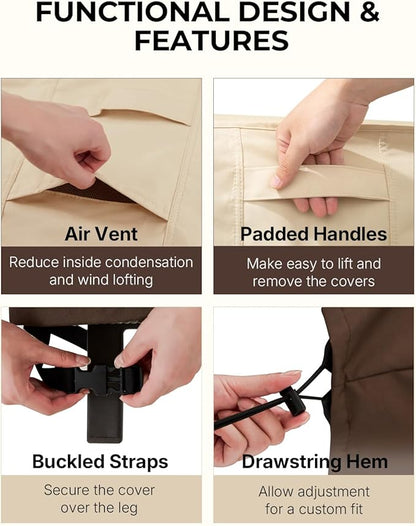 FUNCTIONAL DESIGN & FEATURES

Air Vent

Reduce inside condensation and wind lofting

Padded Handles

Make easy to lift and remove the covers

Buckled Straps

Secure the cover over the leg

Drawstring Hem

Allow adjustment for a custom fit