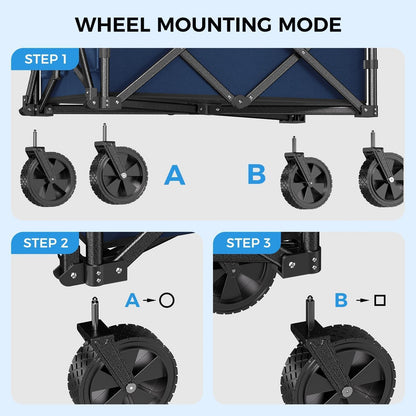 WHEEL MOUNTING MODE

STEP 1

A

B

STEP 2

A → ○

STEP 3

B → □