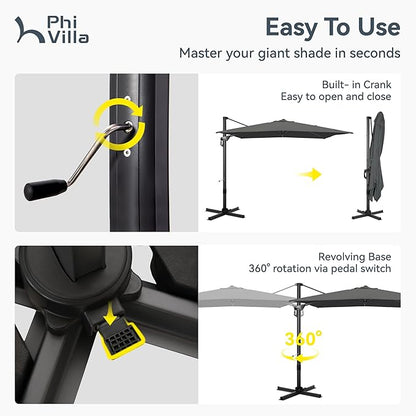 Phi Villa

Easy To Use

Master your giant shade in seconds

Built- in Crank
Easy to open and close

Revolving Base
360° rotation via pedal switch

360°