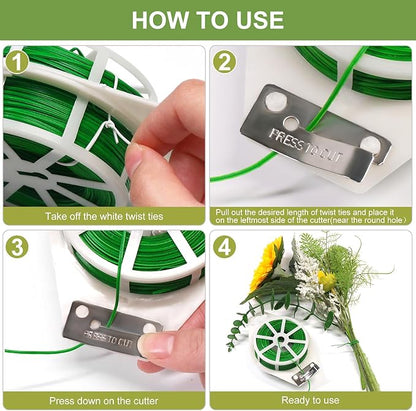 HOW TO USE

1

Take off the white twist ties

2

PRESS TO CUT

Pull out the desired length of twist ties and place it on the leftmost side of the cutter(near the round hole)

3

PRESS TO CUT

Press down on the cutter

4

Ready to use