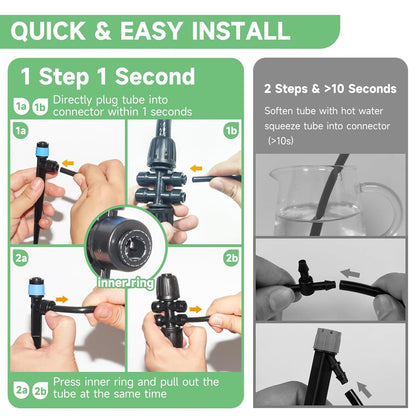 QUICK & EASY INSTALL

1 Step 1 Second

1a 1b Directly plug tube into connector within 1 seconds

1a

1b

inner ring

2a

2b

2a 2b Press inner ring and pull out the tube at the same time

2 Steps & >10 Seconds

Soften tube with hot water squeeze tube into connector (>10s)