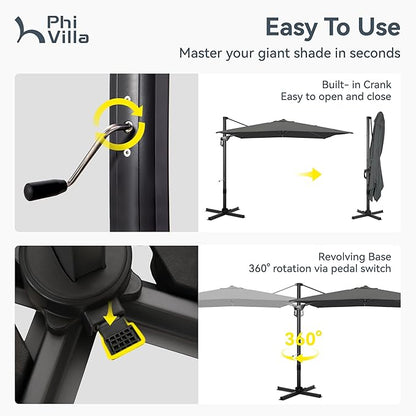 Phi Villa

Easy To Use

Master your giant shade in seconds

Built- in Crank
Easy to open and close

Revolving Base
360° rotation via pedal switch

360°