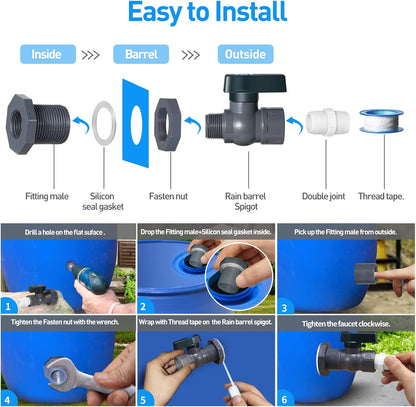 Easy to Install

Inside >>> Barrel >>> Outside

Fitting male

Silicon seal gasket

Fasten nut

Rain barrel Spigot

Double joint

Thread tape.

Drill a hole on the flat suface .

1

Drop the Fitting male+Silicon seal gasket inside.

2

Pick up the Fitting male from outside.

3

Tighten the Fasten nut with the wrench.

4

Wrap with Thread tape on the Rain barrel spigot.

5

Tighten the faucet clockwise.

6