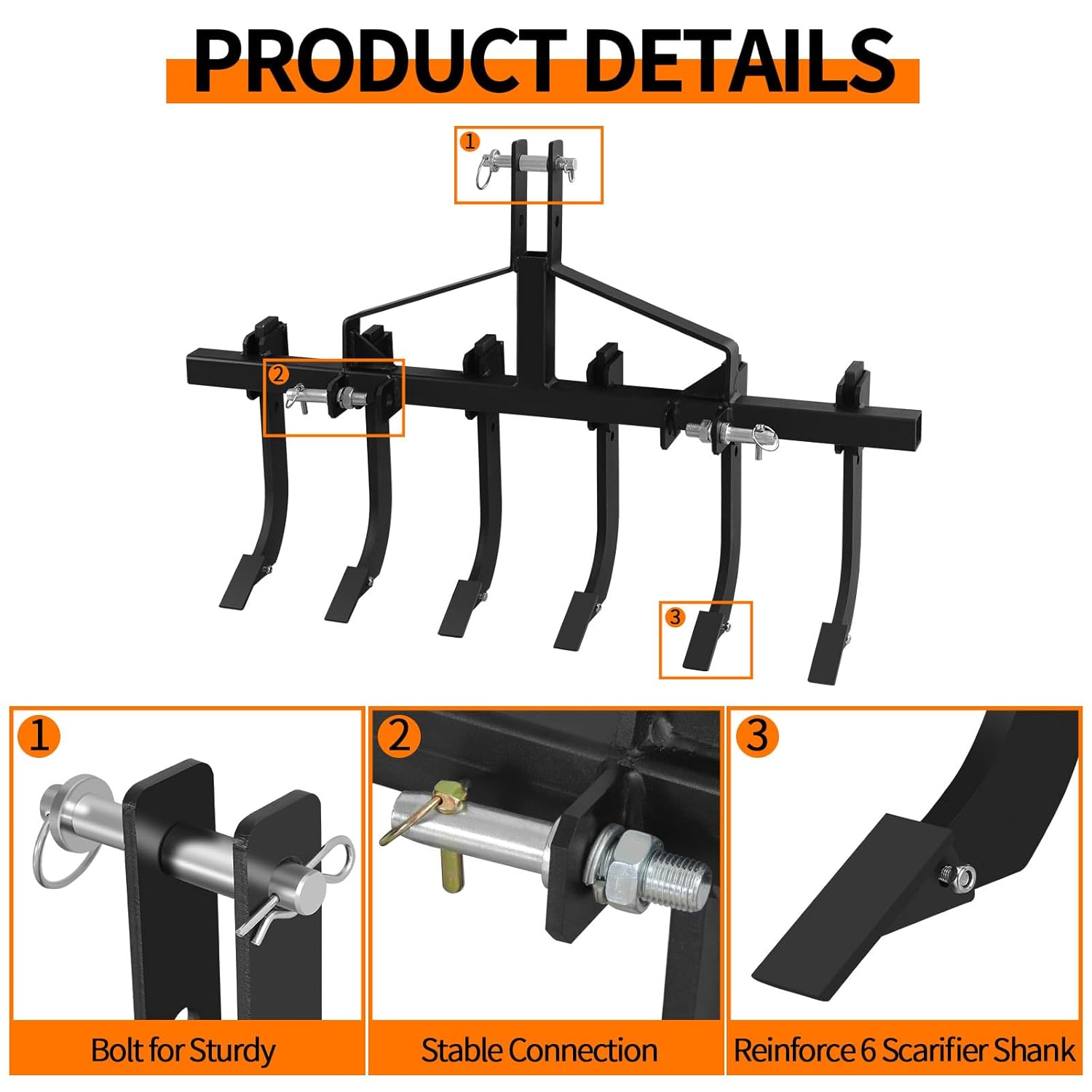 PRODUCT DETAILS

1

2

3

1

Bolt for Sturdy

2

Stable Connection

3

Reinforce 6 Scarifier Shank