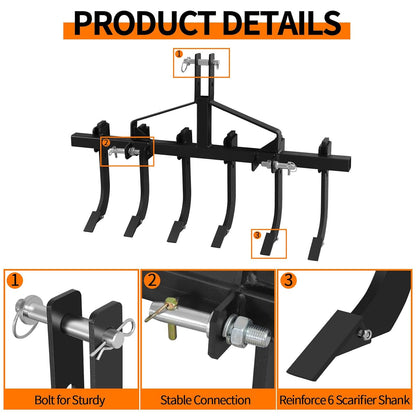 PRODUCT DETAILS

1

2

3

1

Bolt for Sturdy

2

Stable Connection

3

Reinforce 6 Scarifier Shank