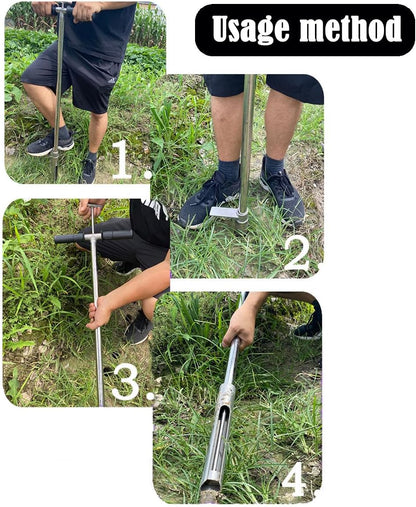 Usage method

1.

2.

3.

4.