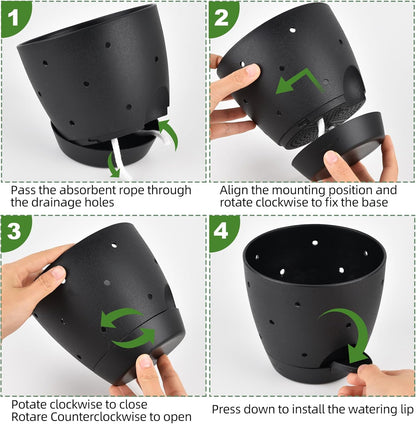 1

Pass the absorbent rope through the drainage holes

2

Align the mounting position and rotate clockwise to fix the base

3

Potate clockwise to close
Rotare Counterclockwise to open

4

Press down to install the watering lip