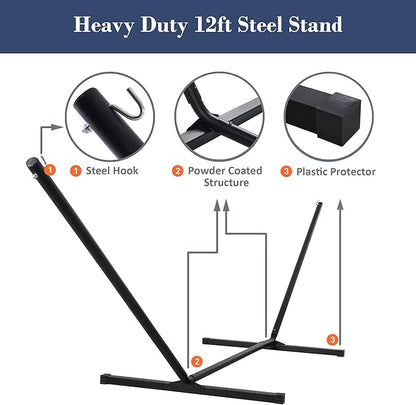 Heavy Duty 12ft Steel Stand

1

1 Steel Hook

2 Powder Coated Structure

3 Plastic Protector

2

3