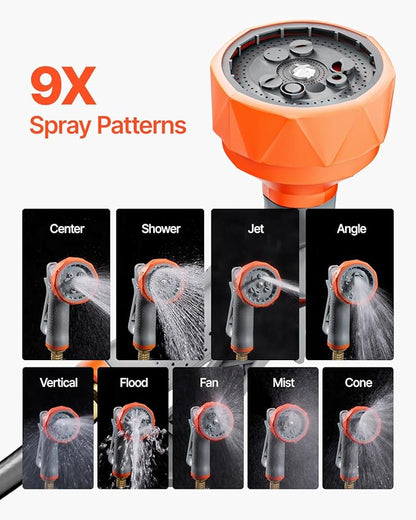 9X
Spray Patterns

Center

Shower

Jet

Angle

Vertical

Flood

Fan

Mist

Cone