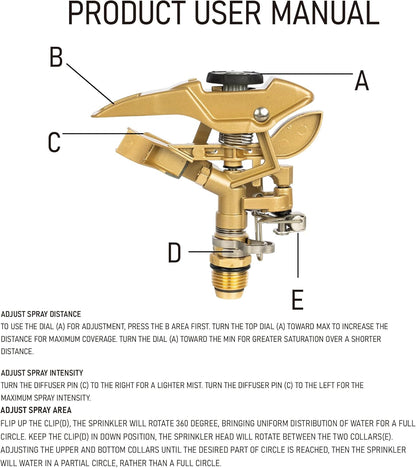 PRODUCT USER MANUAL

B

A

C

D

E

ADJUST SPRAY DISTANCE
TO USE THE DIAL (A) FOR ADJUSTMENT, PRESS THE B AREA FIRST. TURN THE TOP DIAL (A) TOWARD MAX TO INCREASE THE DISTANCE FOR MAXIMUM COVERAGE. TURN THE DIAL (A) TOWARD THE MIN FOR GREATER SATURATION OVER A SHORTER DISTANCE.

ADJUST SPRAY INTENSITY
TURN THE DIFFUSER PIN (C) TO THE RIGHT FOR A LIGHTER MIST. TURN THE DIFFUSER PIN (C) TO THE LEFT FOR THE MAXIMUM SPRAY INTENSITY.
ADJUST SPRAY AREA
FLIP UP THE CLIP(D), THE SPRINKLER WILL ROTATE 360 DEGREE, BRINGING UNIFORM DISTRIBUTION OF WATER FOR A FULL CIRCLE. KEEP THE CLIP(D) IN DOWN POSITION, THE SPRINKLER HEAD WILL ROTATE BETWEEN THE TWO COLLARS(E). ADJUSTING THE UPPER AND BOTTOM COLLARS UNTIL THE DESIRED PART OF CIRCLE IS REACHED, THEN THE SPRINKLER WILL WATER IN A PARTIAL CIRCLE, RATHER THAN A FULL CIRCLE.