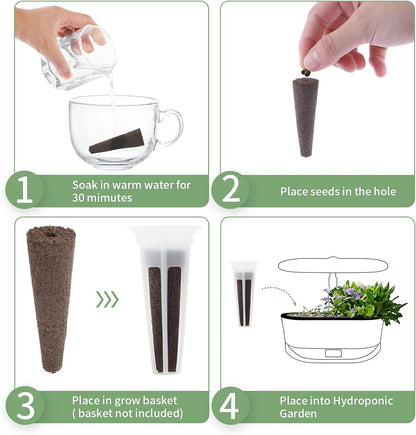 1 Soak in warm water for 30 mimutes

2 Place seeds in the hole

3 Place in grow basket ( basket not included)

4 Place into Hydroponic Garden