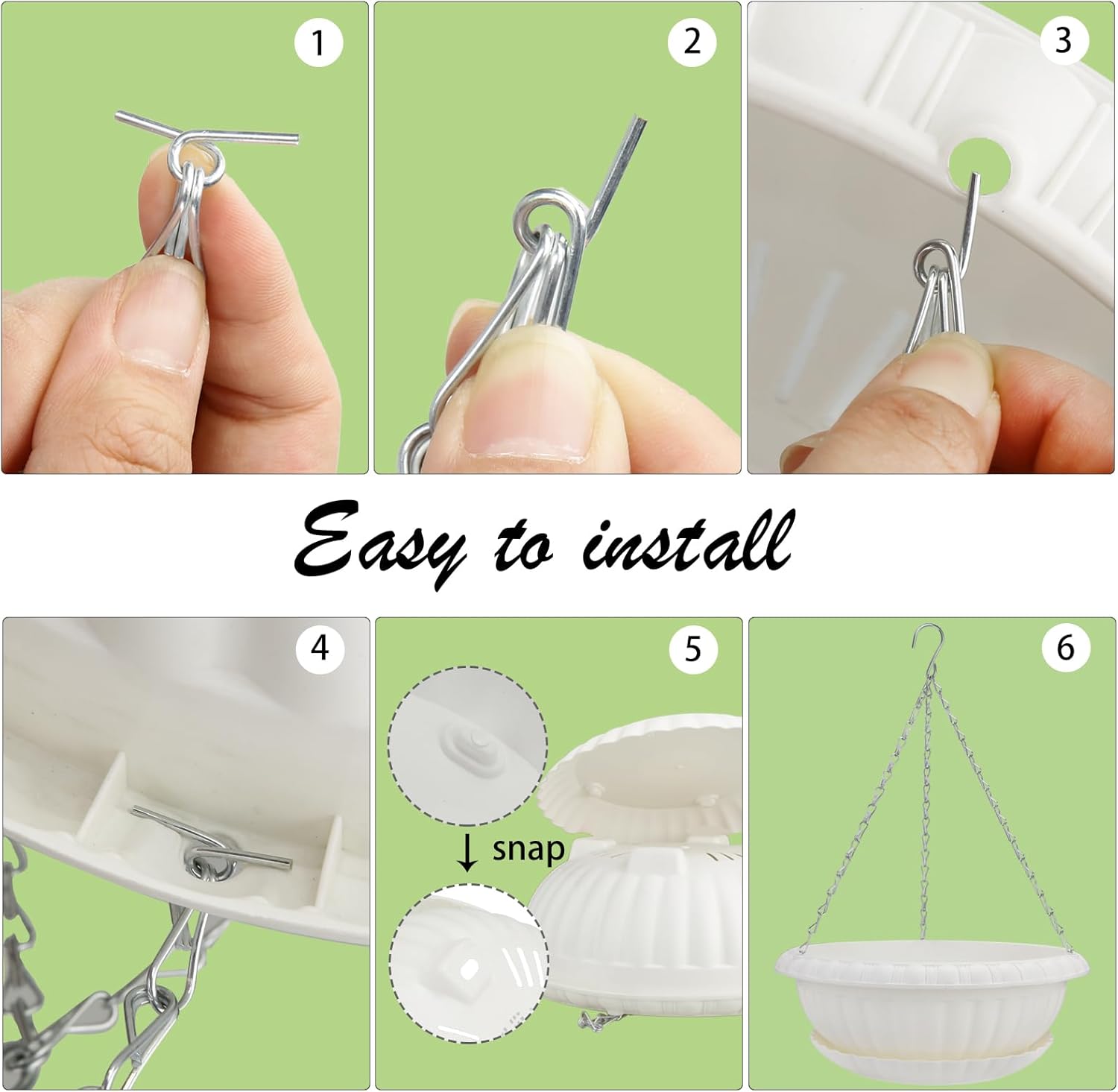 1

2

3

Easy to install

4

5

snap

6