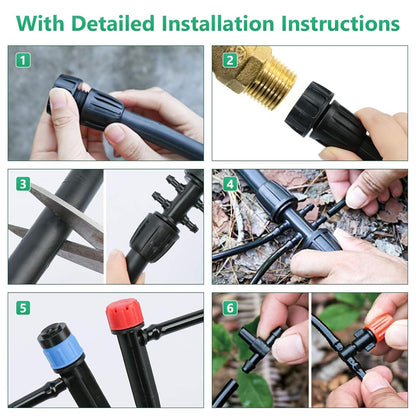 With Detailed Installation Instructions

1

2

3

4

5

6