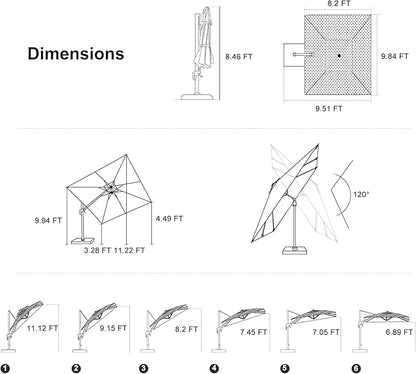 Dimensions

8.46 FT

8.2 FT

9.84 FT

9.51 FT

9.94 FT

4.49 FT

3.28 FT 11.22 FT

120°

11.12 FT

9.15 FT

8.2 FT

7.45 FT

7.05 FT

6.89 FT

1

2

3

4

5

6