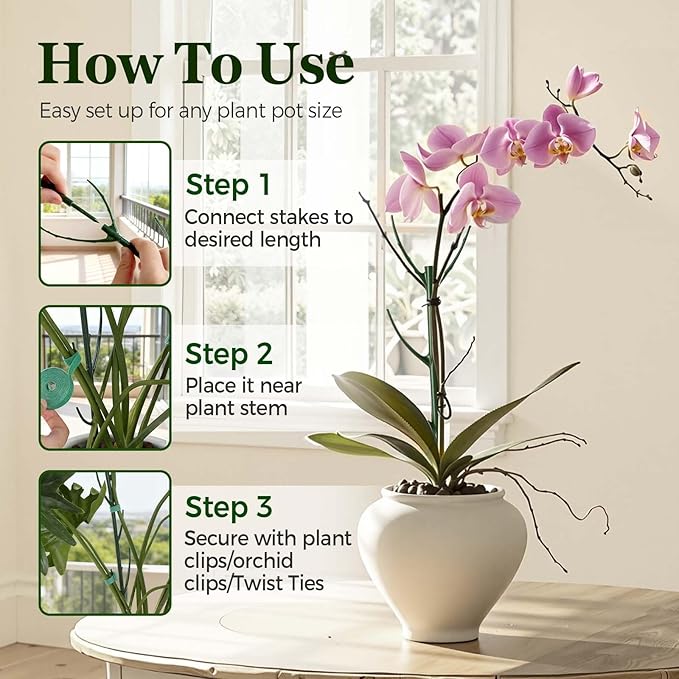 How To Use

Easy set up for any plant pot size

Step 1
Connect stakes to desired length

Step 2
Place it near plant stem

Step 3
Secure with plant clips/orchid clips/Twist Ties