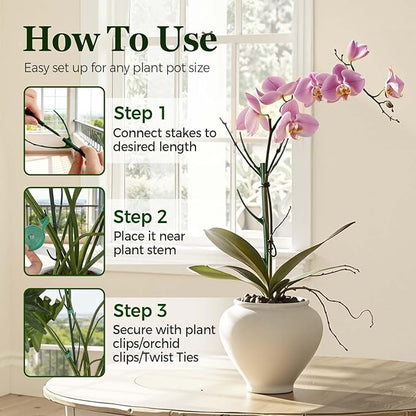 How To Use

Easy set up for any plant pot size

Step 1
Connect stakes to desired length

Step 2
Place it near plant stem

Step 3
Secure with plant clips/orchid clips/Twist Ties