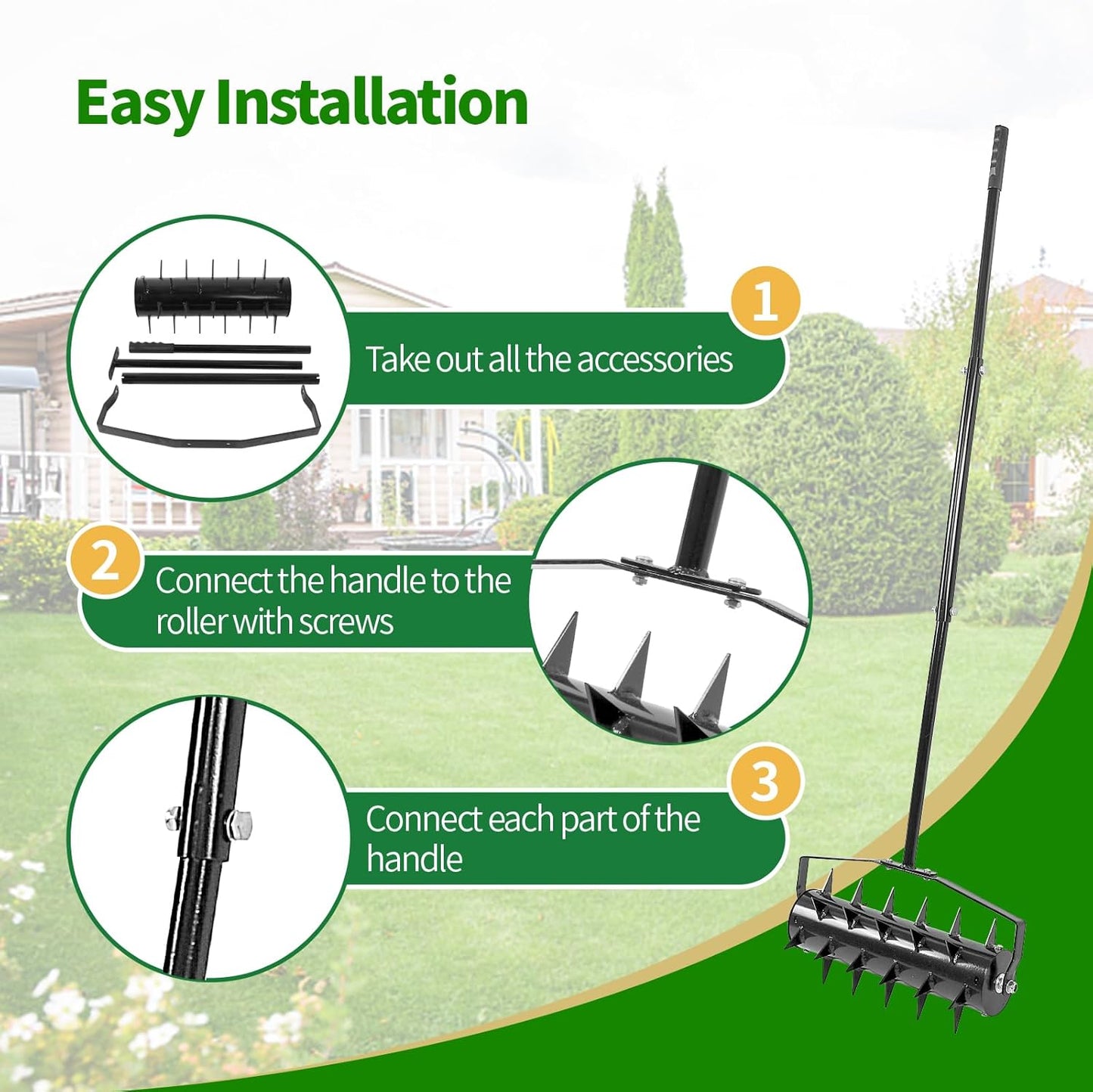 Easy Installation

1

Take out all the accessories

2

Connect the handle to the roller with screws

3

Connect each part of the handle