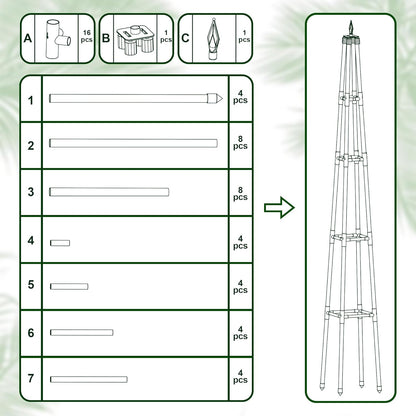 A 16 pcs

B 1 pcs

C 1 pcs

| 1 | | 4 pcs |
|---|---|---|
| 2 | | 8 pcs |
| 3 | | 8 pcs |
| 4 | | 4 pcs |
| 5 | | 4 pcs |
| 6 | | 4 pcs |
| 7 | | 4 pcs |