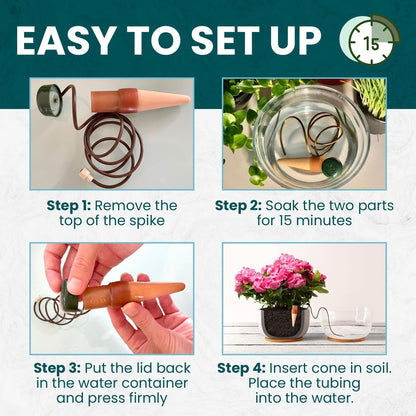 EASY TO SET UP

15

Step 1: Remove the top of the spike

Step 2: Soak the two parts for 15 minutes

Step 3: Put the lid back in the water container and press firmly

Step 4: Insert cone in soil. Place the tubing into the water.