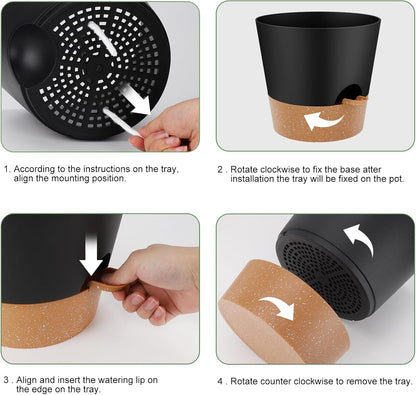 1. According to the instructions on the tray, align the mounting position.

2 . Rotate clockwise to fix the base atter installation the tray will be fixed on the pot.

3 . Align and insert the watering lip on the edge on the tray.

4 . Rotate counter clockwise to remove the tray.