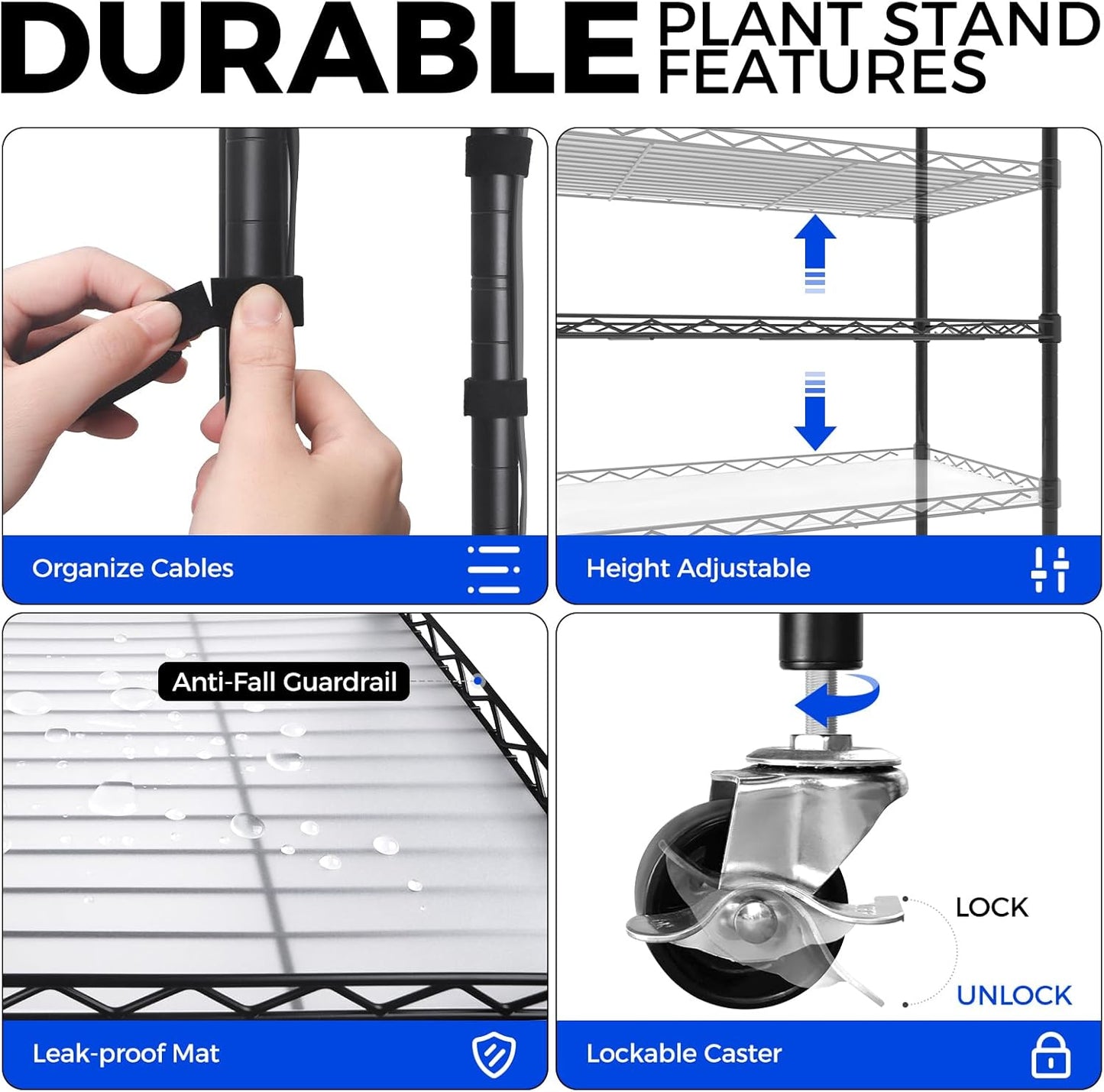 DURABLE PLANT STAND FEATURES

Organize Cables

Height Adjustable

Anti-Fall Guardrail

Leak-proof Mat

LOCK

UNLOCK

Lockable Caster