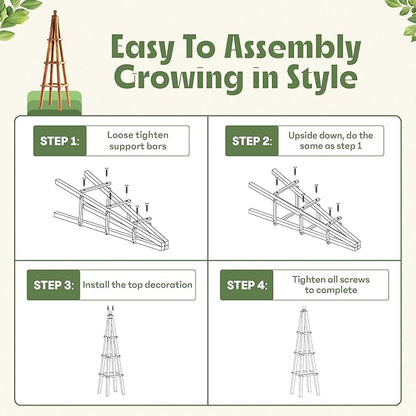 Easy To Assembly
Crowing in Style

STEP 1: Loose tighten support bars

STEP 2: Upside down, do the same as step 1

STEP 3: Install the top decoration

STEP 4: Tighten all screws to complete