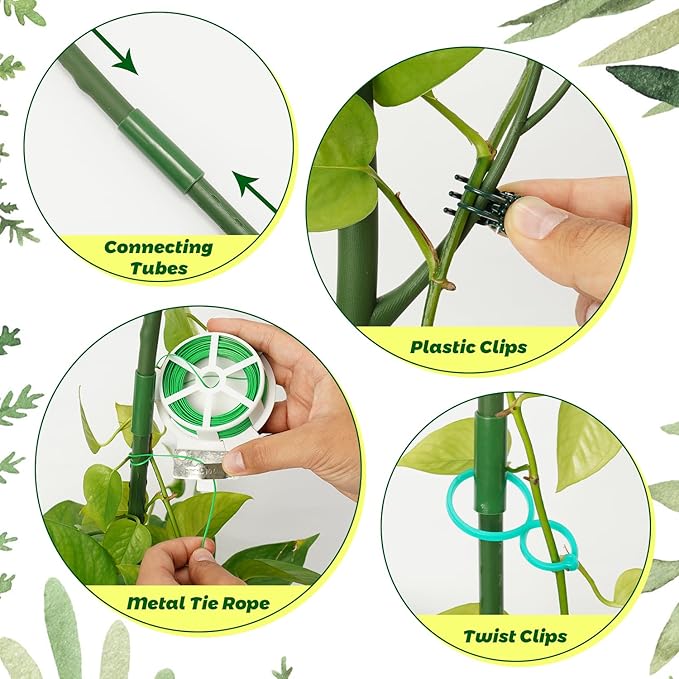 Connecting Tubes

Plastic Clips

Metal Tie Rope

Twist Clips