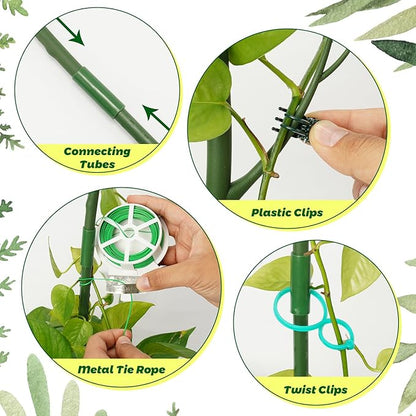 Connecting Tubes

Plastic Clips

Metal Tie Rope

Twist Clips