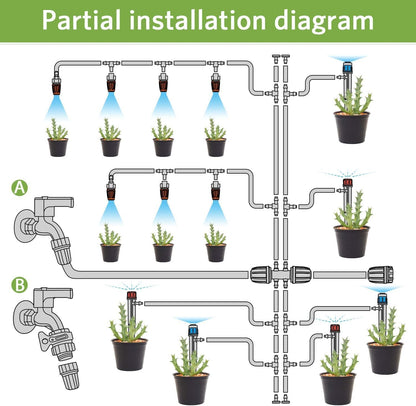 Partial installation diagram

A

B