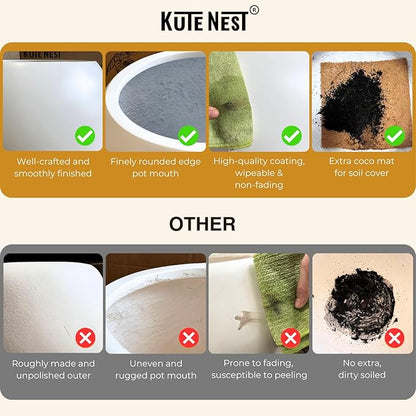 KUTE NEST®

KUTE NEST

Well-crafted and smoothly finished

Finely rounded edge pot mouth

High-quality coating, wipeable & non-fading

Extra coco mat for soil cover

OTHER

Roughly made and unpolished outer

Uneven and rugged pot mouth

Prone to fading, susceptible to peeling

No extra, dirty soiled