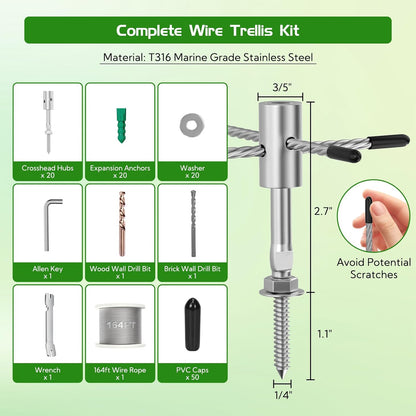 Complete Wire Trellis Kit

Material: T316 Marine Grade Stainless Steel

Crosshead Hubs
x 20

Expansion Anchors
x 20

Washer
x 20

Allen Key
x 1

Wood Wall Drill Bit
x 1

Brick Wall Drill Bit
x 1

Wrench
x 1

164FT

164ft Wire Rope
x 1

PVC Caps
x 50

3/5"

2.7"

1.1"

1/4"

Avoid Potential Scratches