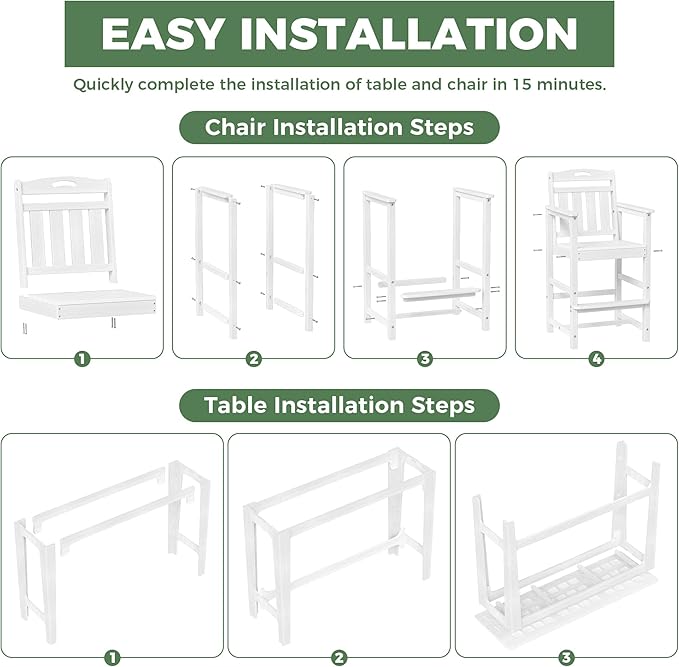 EASY INSTALLATION

Quickly complete the installation of table and chair in 15 minutes.

Chair Installation Steps

1

2

3

4

Table Installation Steps

1

2

3