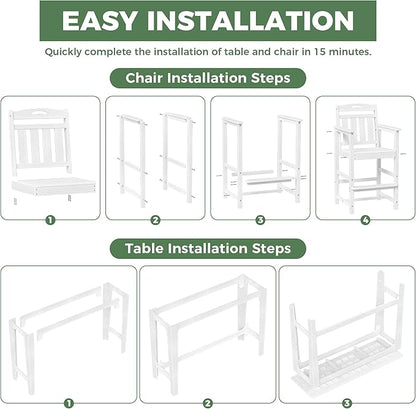 EASY INSTALLATION

Quickly complete the installation of table and chair in 15 minutes.

Chair Installation Steps

1

2

3

4

Table Installation Steps

1

2

3