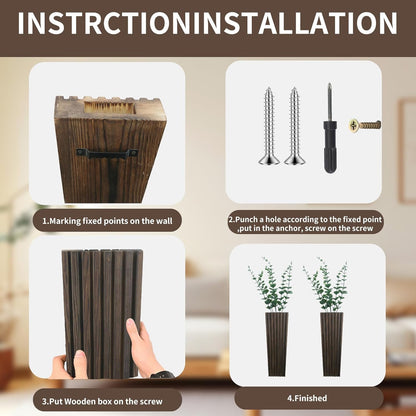 INSTRCTIONINSTALLATION

1.Marking fixed points on the wall

2.Punch a hole according to the fixed point ,put in the anchor, screw on the screw

3.Put Wooden box on the screw

4.Finished